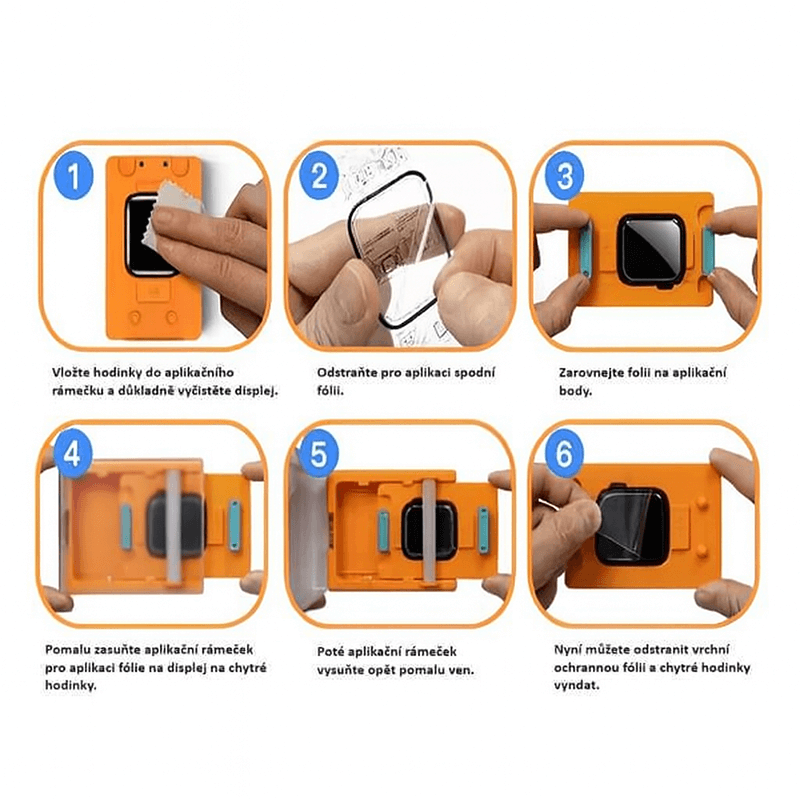 1

Vložte hodinky do aplikačního rámečku a důkladně vyčistěte displej.

2

Odstraňte pro aplikaci spodní fólii.

3

Zarovnejte folii na aplikační body.

4

Pomalu zasuňte aplikační rámeček pro aplikaci fólie na displej na chytré hodinky.

5

Poté aplikační rámeček vysuňte opět pomalu ven.

6

Nyní můžete odstranit vrchní ochrannou fólii a chytré hodinky vyndat.